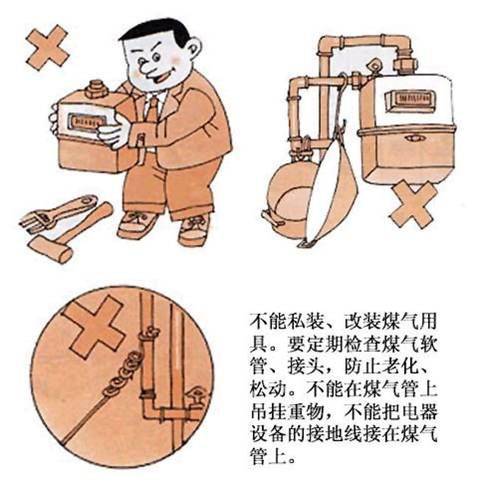 不能私装、改装煤气用具。要定期检查煤气软管、接头，防止老化、松动。不能在煤气管上吊挂重物，不能把电器设备的接地线接在煤气管上。